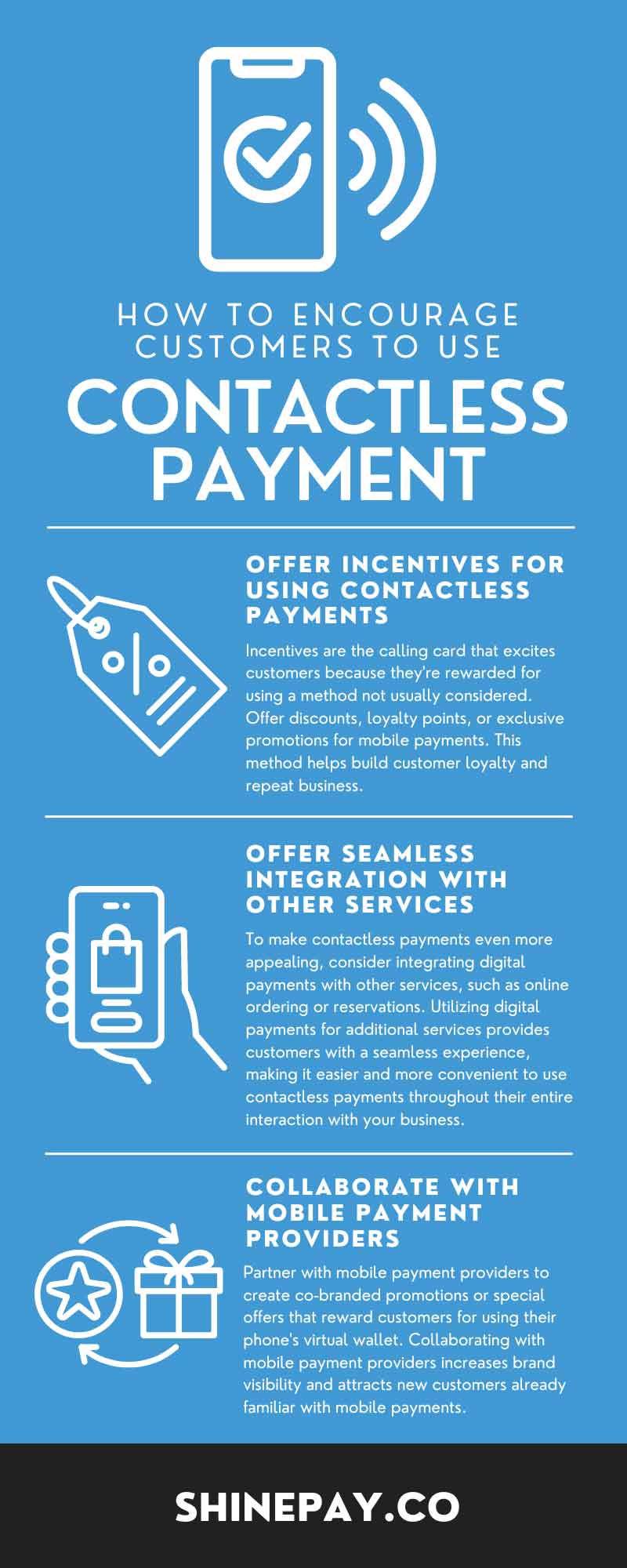 HOW TO ENCOURAGE CUSTOMERS TO USE
CONTACTLESS PAYMENT

OFFER INCENTIVES FOR USING CONTACTLESS PAYMENTS

Incentives are the calling card that excites customers because they're rewarded for using a method not usually considered. Offer discounts, loyalty points, or exclusive promotions for mobile payments. This method helps build customer loyalty and repeat business.

OFFER SEAMLESS INTEGRATION WITH OTHER SERVICES

To make contactless payments even more appealing, consider integrating digital payments with other services, such as online ordering or reservations. Utilizing digital payments for additional services provides customers with a seamless experience, making it easier and more convenient to use contactless payments throughout their entire interaction with your business.

COLLABORATE WITH MOBILE PAYMENT PROVIDERS

Partner with mobile payment providers to create co-branded promotions or special offers that reward customers for using their phone's virtual wallet. Collaborating with mobile payment providers increases brand visibility and attracts new customers already familiar with mobile payments.

SHINEPAY.CO