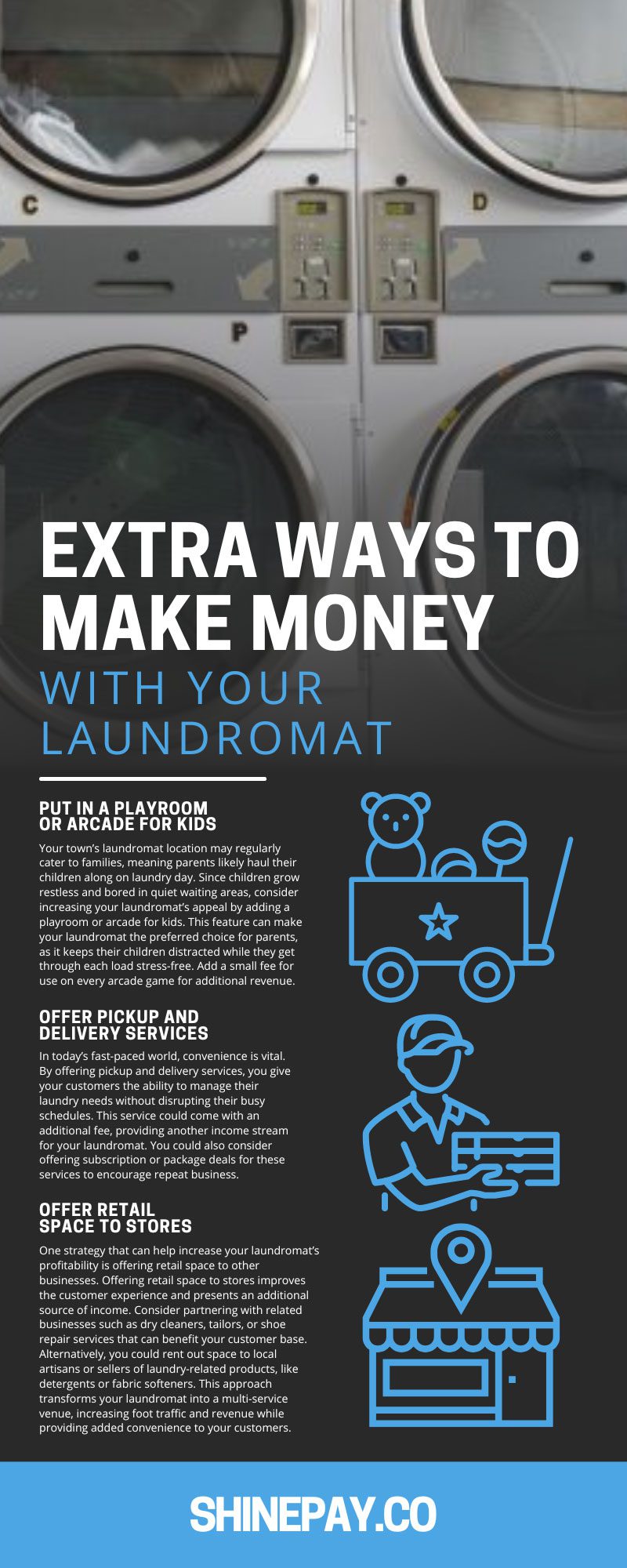 C

D

P

EXTRA WAYS TO MAKE MONEY WITH YOUR LAUNDROMAT

PUT IN A PLAYROOM OR ARCADE FOR KIDS

Your town's laundromat location may regularly cater to families, meaning parents likely haul their children along on laundry day. Since children grow restless and bored in quiet waiting areas, consider increasing your laundromat's appeal by adding a playroom or arcade for kids. This feature can make your laundromat the preferred choice for parents, as it keeps their children distracted while they get through each load stress-free. Add a small fee for use on every arcade game for additional revenue.

OFFER PICKUP AND DELIVERY SERVICES

In today's fast-paced world, convenience is vital. By offering pickup and delivery services, you give your customers the ability to manage their laundry needs without disrupting their busy schedules. This service could come with an additional fee, providing another income stream for your laundromat. You could also consider offering subscription or package deals for these services to encourage repeat business.

OFFER RETAIL SPACE TO STORES

One strategy that can help increase your laundromat's profitability is offering retail space to other businesses. Offering retail space to stores improves the customer experience and presents an additional source of income. Consider partnering with related businesses such as dry cleaners, tailors, or shoe repair services that can benefit your customer base. Alternatively, you could rent out space to local artisans or sellers of laundry-related products, like detergents or fabric softeners. This approach transforms your laundromat into a multi-service venue, increasing foot traffic and revenue while providing added convenience to your customers.

SHINEPAY.CO