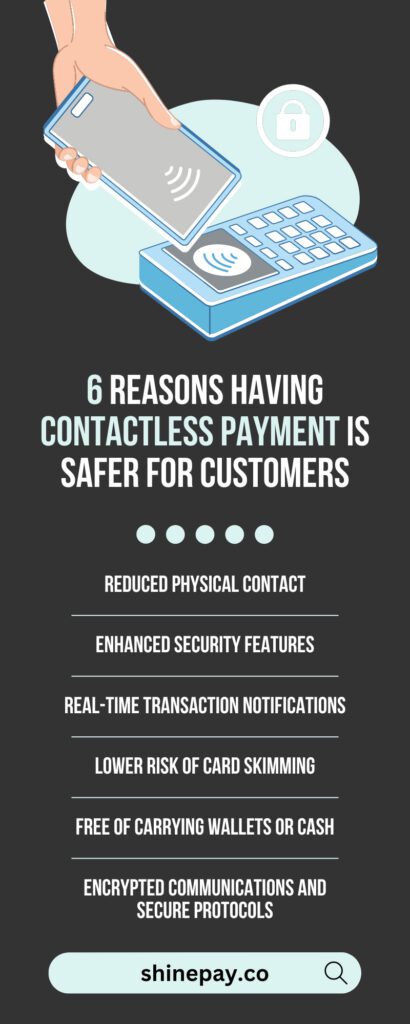 6 REASONS HAVING CONTACTLESS PAYMENT IS SAFER FOR CUSTOMERS

REDUCED PHYSICAL CONTACT

ENHANCED SECURITY FEATURES

REAL-TIME TRANSACTION NOTIFICATIONS

LOWER RISK OF CARD SKIMMING

FREE OF CARRYING WALLETS OR CASH

ENCRYPTED COMMUNICATIONS AND SECURE PROTOCOLS

shinepay.co