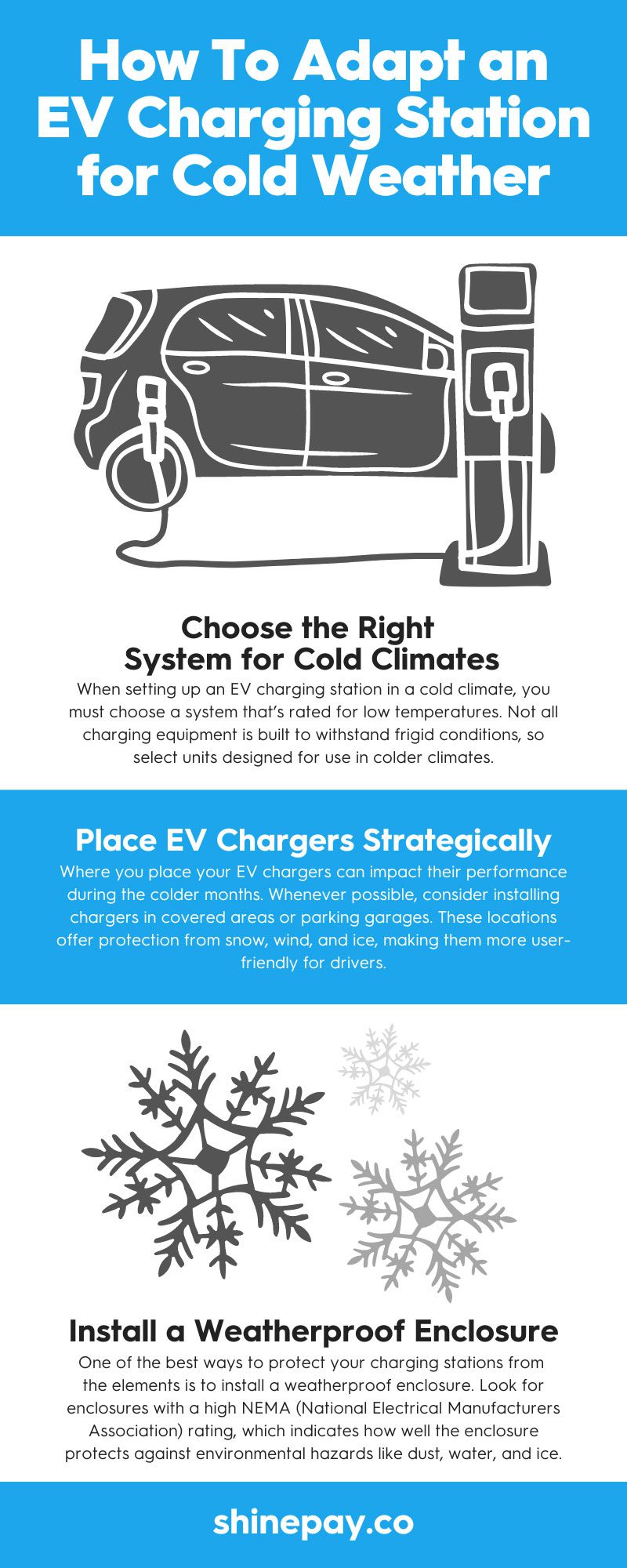 How To Adapt an EV Charging Station for Cold Weather

Choose the Right System for Cold Climates

When setting up an EV charging station in a cold climate, you must choose a system that's rated for low temperatures. Not all charging equipment is built to withstand frigid conditions, so select units designed for use in colder climates.

Place EV Chargers Strategically

Where you place your EV chargers can impact their performance during the colder months. Whenever possible, consider installing chargers in covered areas or parking garages. These locations offer protection from snow, wind, and ice, making them more user-friendly for drivers.

Install a Weatherproof Enclosure

One of the best ways to protect your charging stations from the elements is to install a weatherproof enclosure. Look for enclosures with a high NEMA (National Electrical Manufacturers Association) rating, which indicates how well the enclosure protects against environmental hazards like dust, water, and ice.

shinepay.co